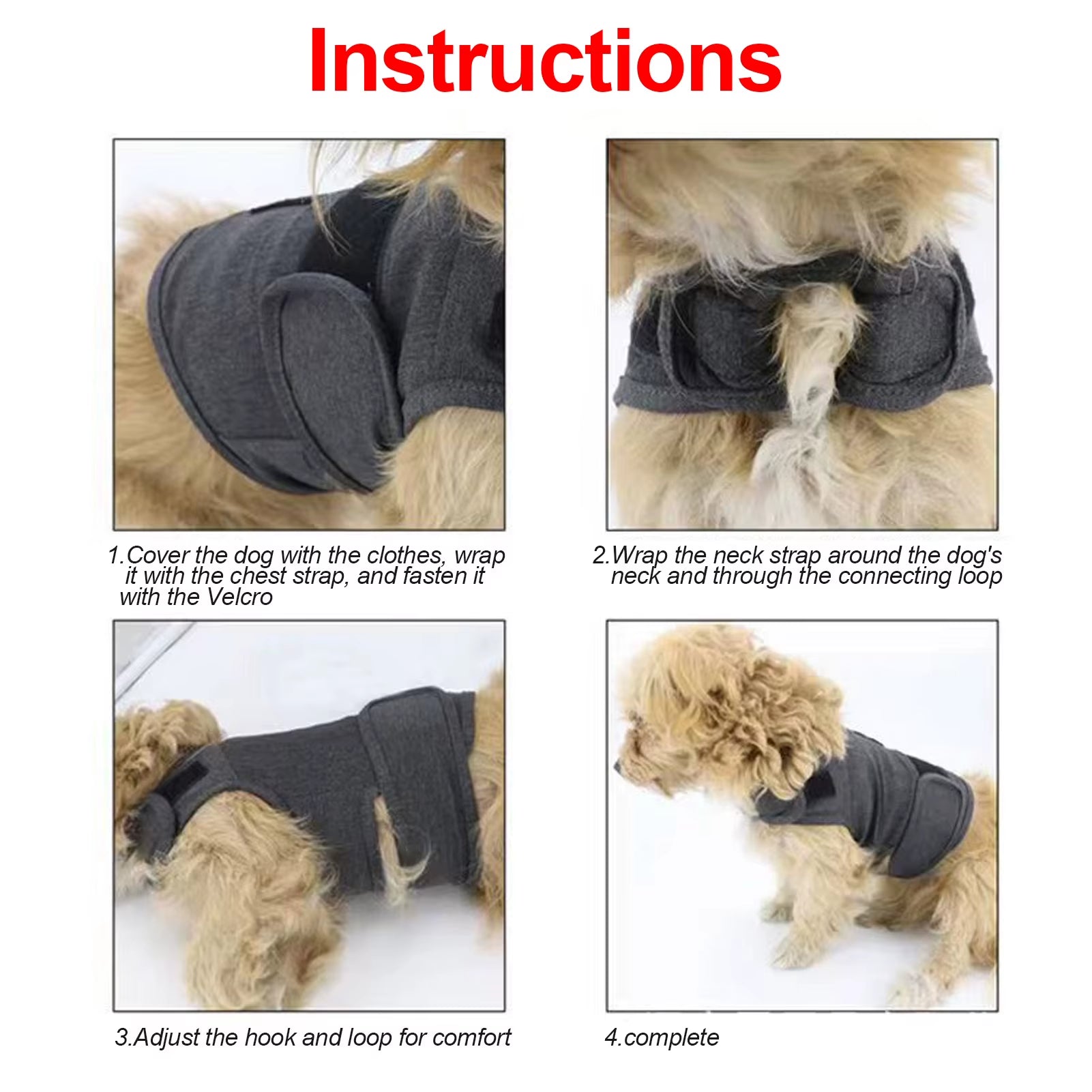 Instructions

1.Cover the dog with the clothes, wrap it with the chest strap, and fasten it with the Velcro

2.Wrap the neck strap around the dog's neck and through the connecting loop

3.Adjust the hook and loop for comfort

4.complete